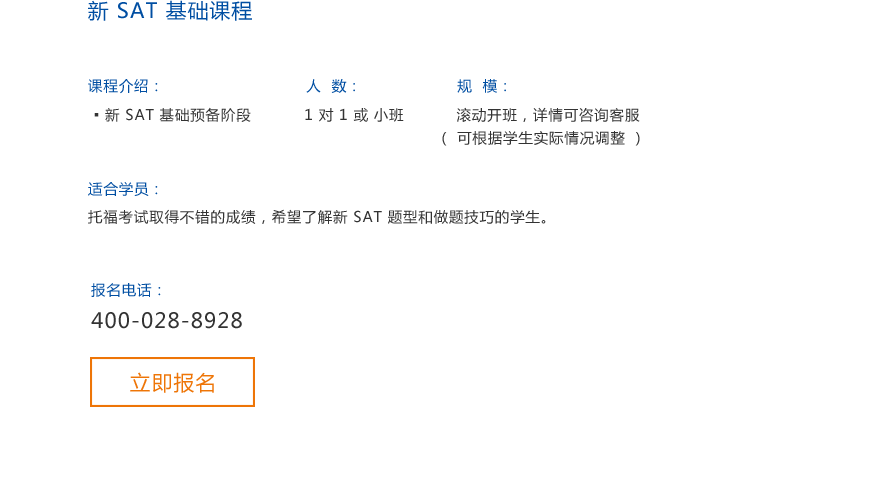 新SAT基础课程

课程介绍：

• 新SAT基础预备阶段

人 数：

1对1或小班

规 模：

滚动开班，详情可咨询客服
（可根据学生实际情况调整）

适合学员：

托福考试取得不错的成绩，希望了解新SAT题型和做题技巧的学生。

报名电话：

400-028-8928

立即报名