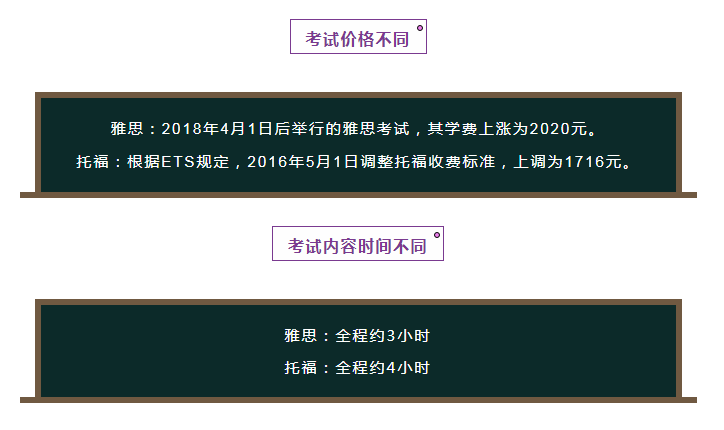 考试价格不同

雅思：2018年4月1日后举行的雅思考试，其学费上涨为2020元。

托福：根据ETS规定，2016年5月1日调整托福收费标准，上调为1716元。

考试内容时间不同

雅思：全程约3小时

托福：全程约4小时